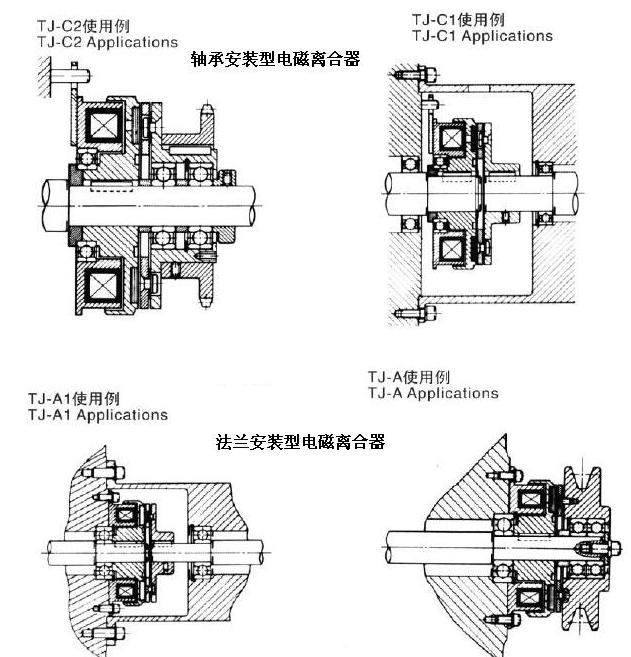 TJ-C2使用例
TJ-C2 Applications

轴承安装型电磁离合器

TJ-C1使用例
TJ-C1 Applications

TJ-A1使用例
TJ-A1 Applications

法兰安装型电磁离合器

TJ-A使用例
TJ-A Applications